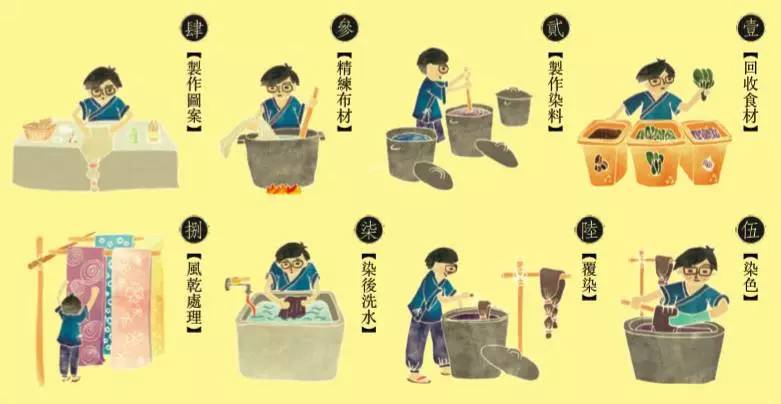 壹
【回收食材】

貳
【製作染料】

參
【精練布材】

肆
【製作圖案】

伍
【染色】

陸
【覆染】

柒
【染後洗水】

捌
【風乾處理】